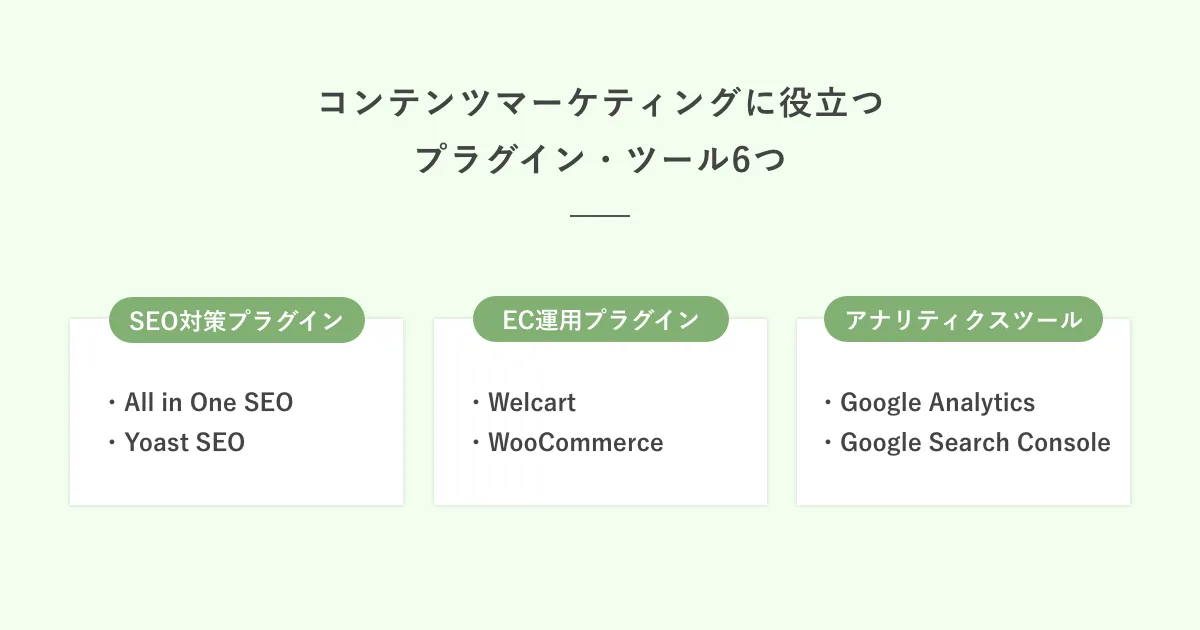 コンテンツマーケティングに役立つ
プラグイン・ツール6つ

SEO対策プラグイン

・All in One SEO
・Yoast SEO

EC運用プラグイン

・Welcart
・WooCommerce

アナリティクスツール

・Google Analytics
・Google Search Console